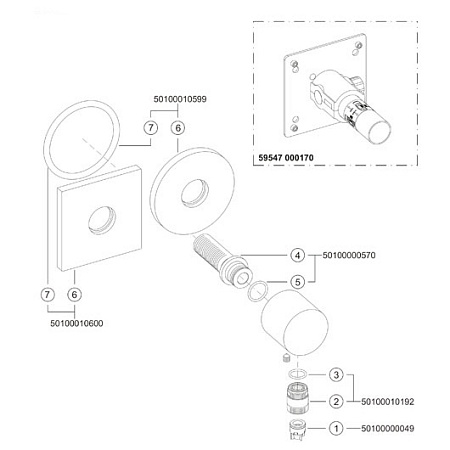 59547 000170

50100010599

7

6

4

50100000570

5

7

6

50100010600

3

2

50100010192

1

50100000049