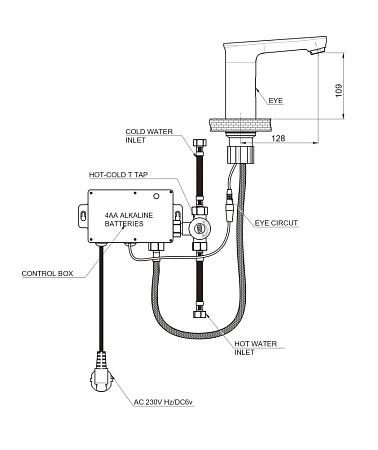 109

EYE

128

COLD WATER INLET

HOT-COLD T TAP

4AA ALKALINE BATTERIES

EYE CIRCUT

CONTROL BOX

HOT WATER INLET

AC 230V Hz/DC6v