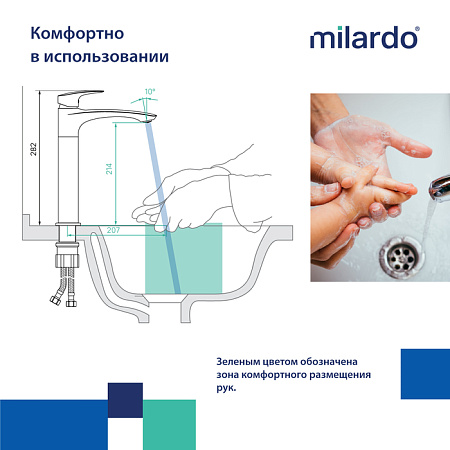 Комфортно
в использовании

milardo®

10°

282

214

207

Зеленым цветом обозначена зона комфортного размещения рук.