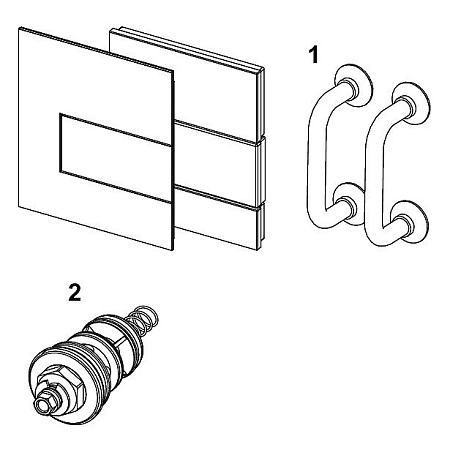 1

2