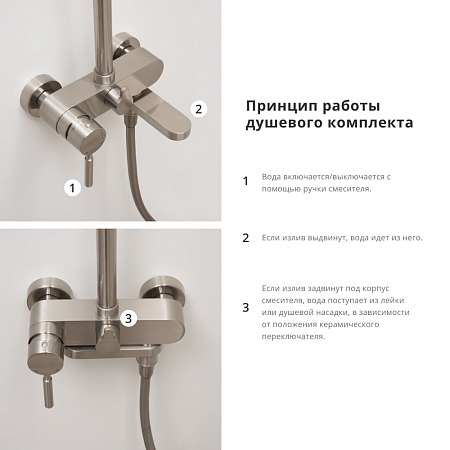 2

1

3

Принцип работы душевого комплекта

1 Вода включается/выключается с помощью ручки смесителя.

2 Если излив выдвинут, вода идет из него.

3 Если излив задвинут под корпус смесителя, вода поступает из лейки или душевой насадки, в зависимости от положения керамического переключателя.