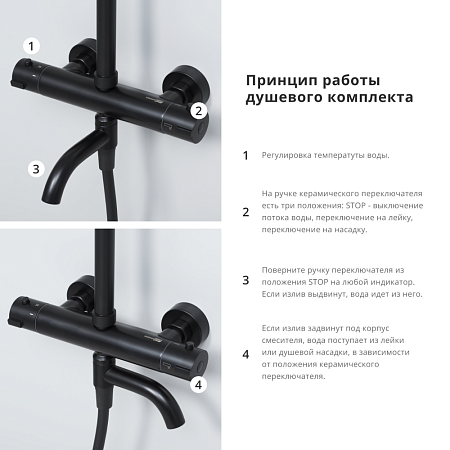 1

2

3

4

Принцип работы душевого комплекта

1 Регулировка температуты воды.

2 На ручке керамического переключателя есть три положения: STOP - выключение потока воды, переключение на лейку, переключение на насадку.

3 Поверните ручку переключателя из положения STOP на любой индикатор. Если излив выдвинут, вода идет из него.

4 Если излив задвинут под корпус смесителя, вода поступает из лейки или душевой насадки, в зависимости от положения керамического переключателя.