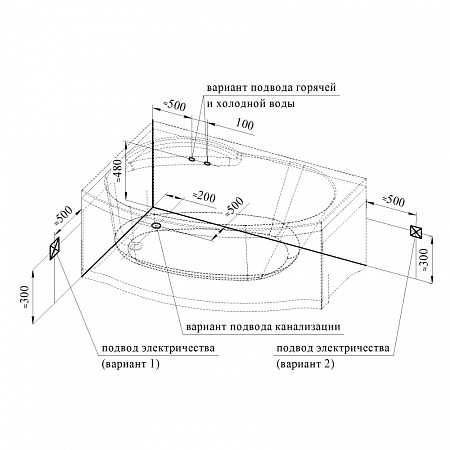 вариант подвода горячей
и холодной воды

≈500

100

≈480

≈200

≈500

≈500

≈500

≈300

≈300

вариант подвода канализации

подвод электричества
(вариант 1)

подвод электричества
(вариант 2)