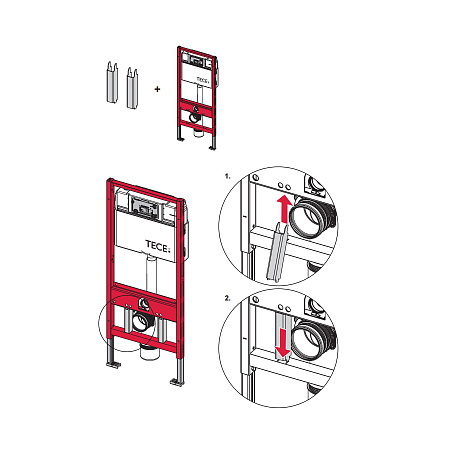 +

TECE

TECE

1.

2.