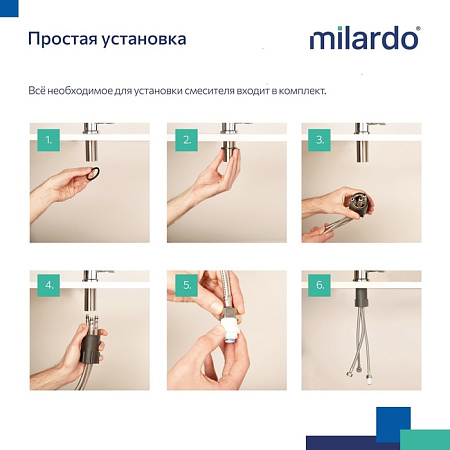 Простая установка

milardo®

Всё необходимое для установки смесителя входит в комплект.

1.

2.

3.

4.

5.

6.